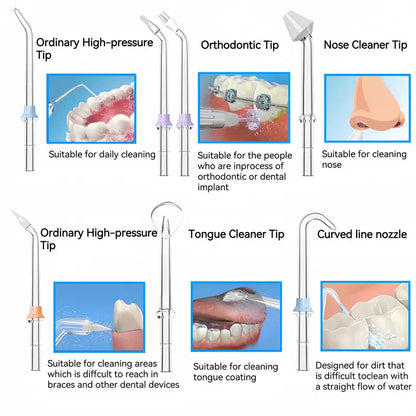 Ordinary High-pressure Tip

Suitable for daily cleaning

Orthodontic Tip

Suitable for the people who are inprocess of orthodontic or dental implant

Nose Cleaner Tip

Suitable for cleaning nose

Ordinary High-pressure Tip

Suitable for cleaning areas which is diffcult to reach in braces and other dental devices

Tongue Cleaner Tip

Suitable for cleaning tongue coating

Curved line nozzle

Designed for dirt that is difficult toclean with a straight flow of water